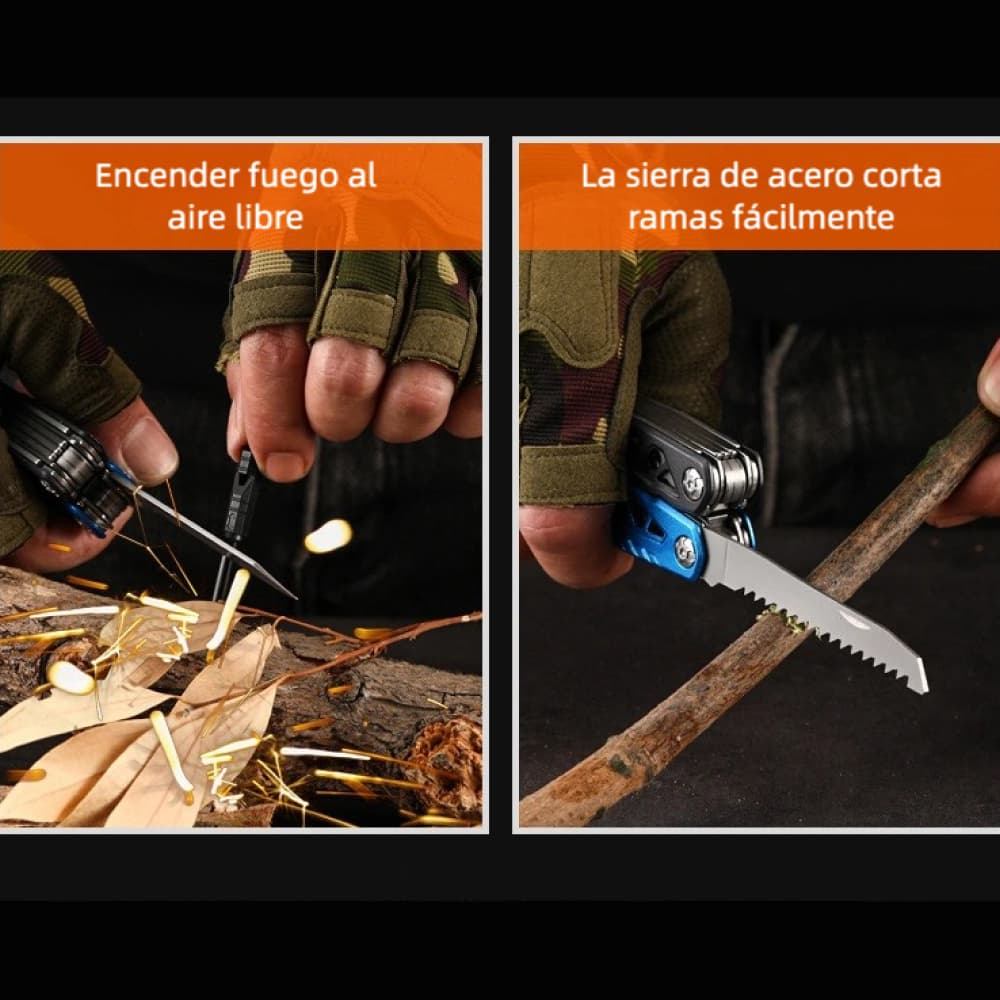 Encender fuego al aire libre

La sierra de acero corta ramas fácilmente