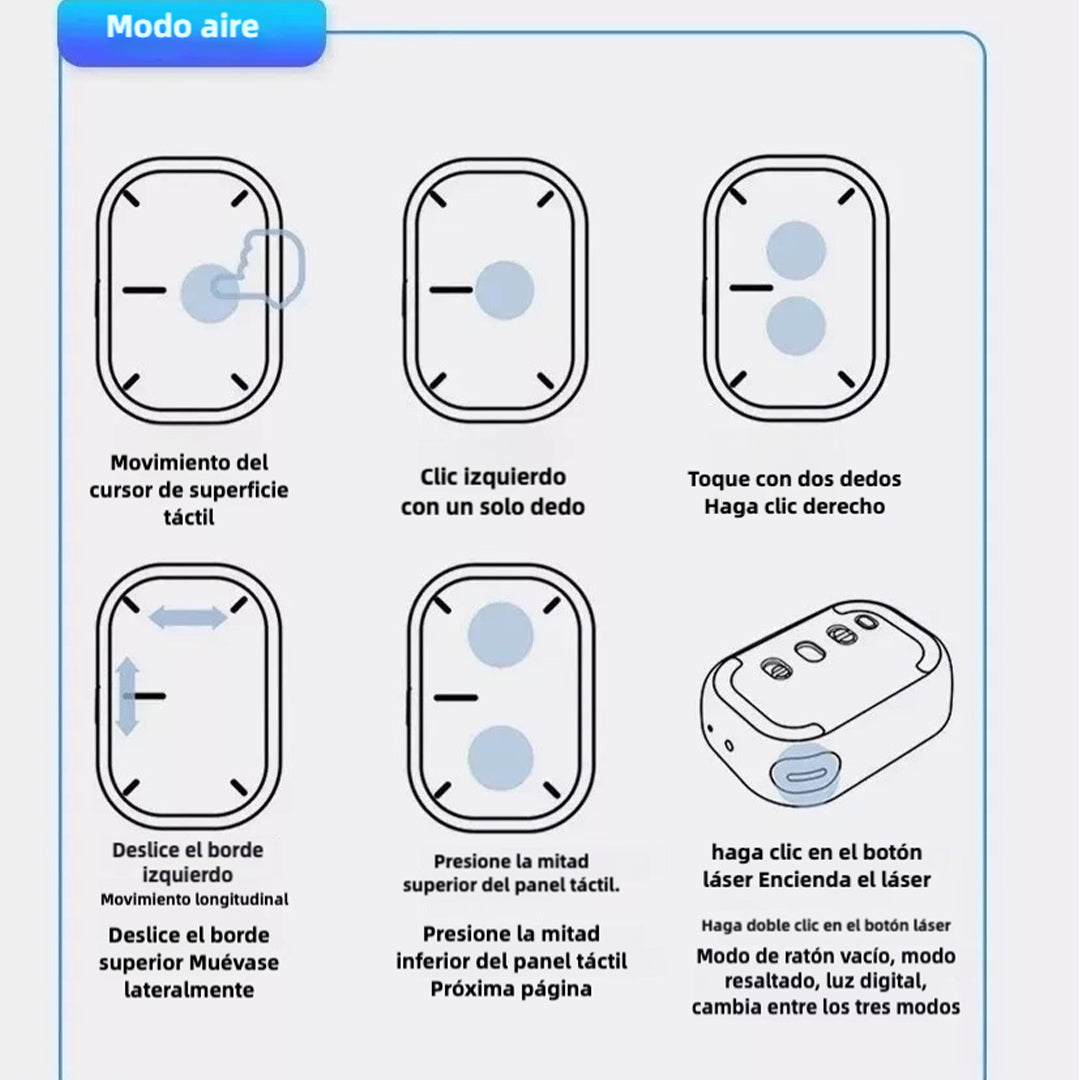 Modo aire

Movimiento del cursor de superficie táctil

Clic izquierdo con un solo dedo

Toque con dos dedos Haga clic derecho

Deslice el borde izquierdo
Movimiento longitudinal

Deslice el borde superior Muévase lateralmente

Presione la mitad superior del panel táctil.

Presione la mitad inferior del panel táctil Próxima página

haga clic en el botón láser Encienda el láser

Haga doble clic en el botón láser

Modo de ratón vacío, modo resaltado, luz digital, cambia entre los tres modos