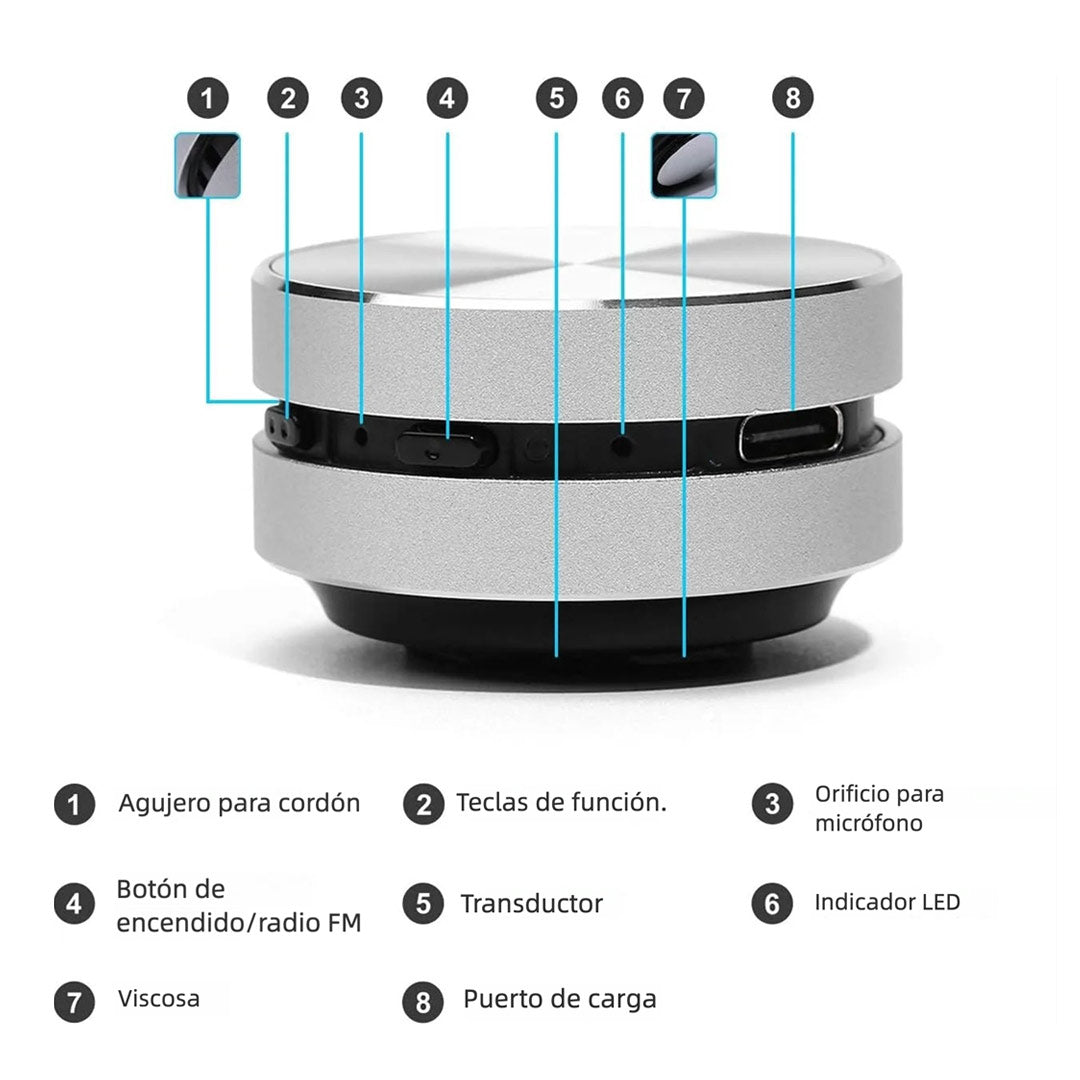 1 2 3 4 5 6 7 8

1 Agujero para cordón

2 Teclas de función.

3 Orificio para micrófono

4 Botón de encendido/radio FM

5 Transductor

6 Indicador LED

7 Viscosa

8 Puerto de carga