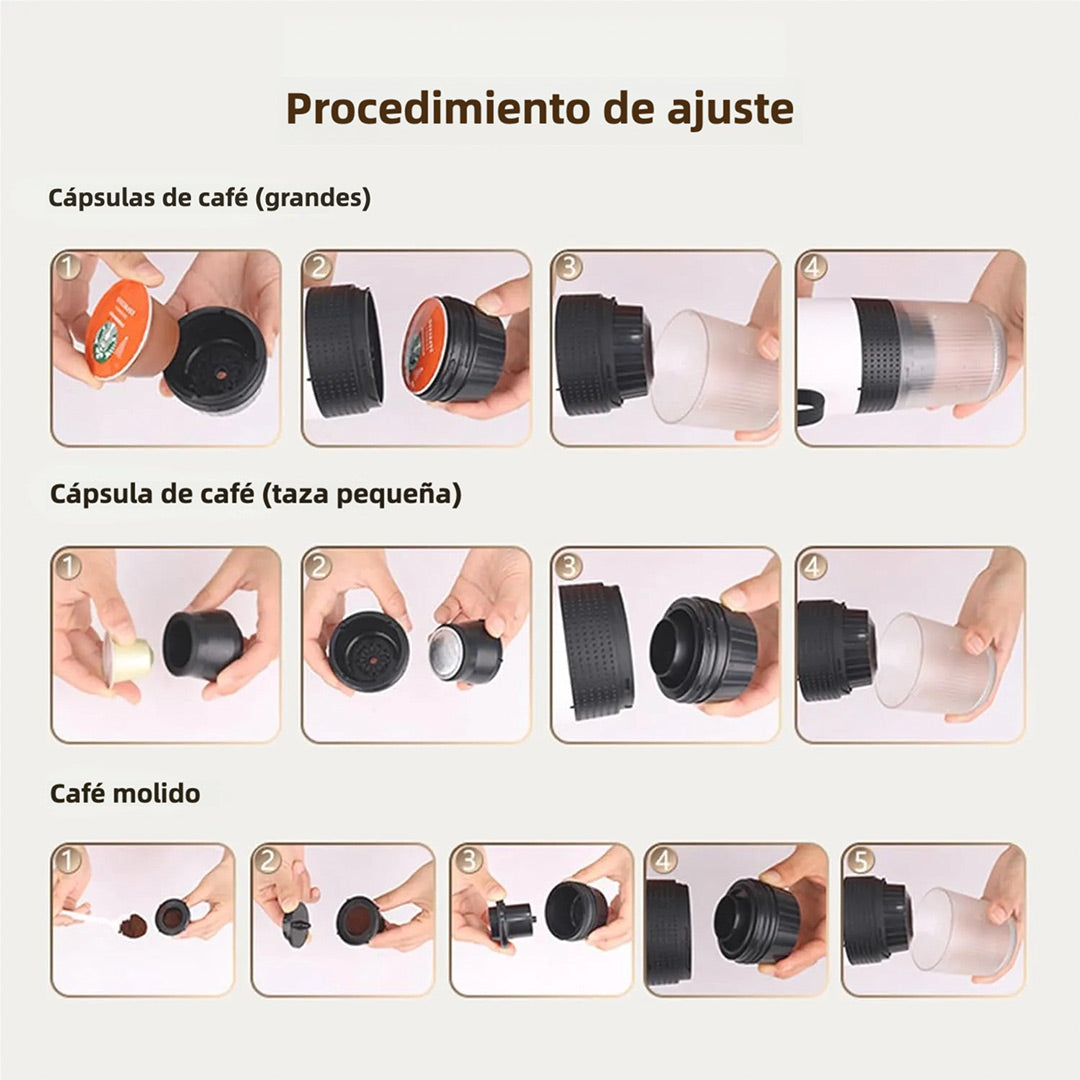 Procedimiento de ajuste

Cápsulas de café (grandes)

1
2
3
4

Cápsula de café (taza pequeña)

1
2
3
4

Café molido

1
2
3
4
5