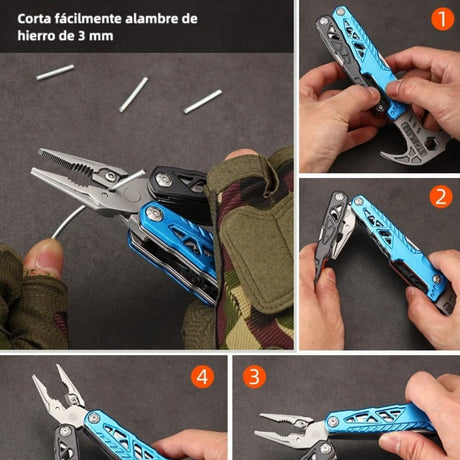 Corta fácilmente alambre de hierro de 3 mm

1

2

4

3