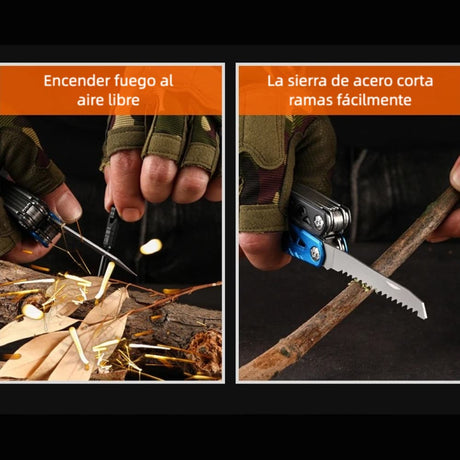 Encender fuego al aire libre

La sierra de acero corta ramas fácilmente