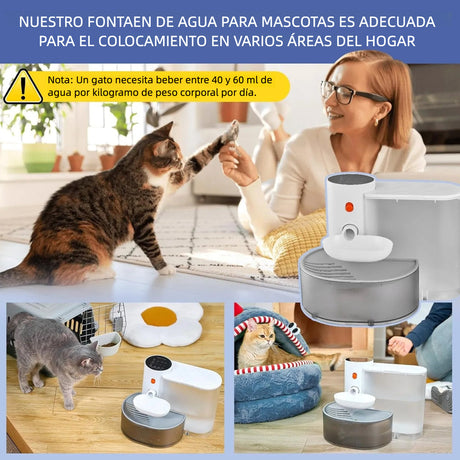 NUESTRO FONTAEN DE AGUA PARA MASCOTAS ES ADECUADA PARA EL COLOCAMIENTO EN VARIOS ÁREAS DEL HOGAR

Nota: Un gato necesita beber entre 40 y 60 ml de agua por kilogramo de peso corporal por día.