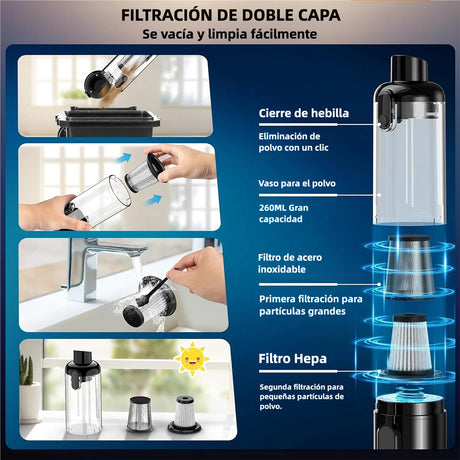 FILTRACIÓN DE DOBLE CAPA
Se vacía y limpia fácilmente

Cierre de hebilla

Eliminación de polvo con un clic

Vaso para el polvo

260ML Gran capacidad

Filtro de acero inoxidable

Primera filtración para partículas grandes

Filtro Hepa

Segunda filtración para pequeñas partículas de polvo.