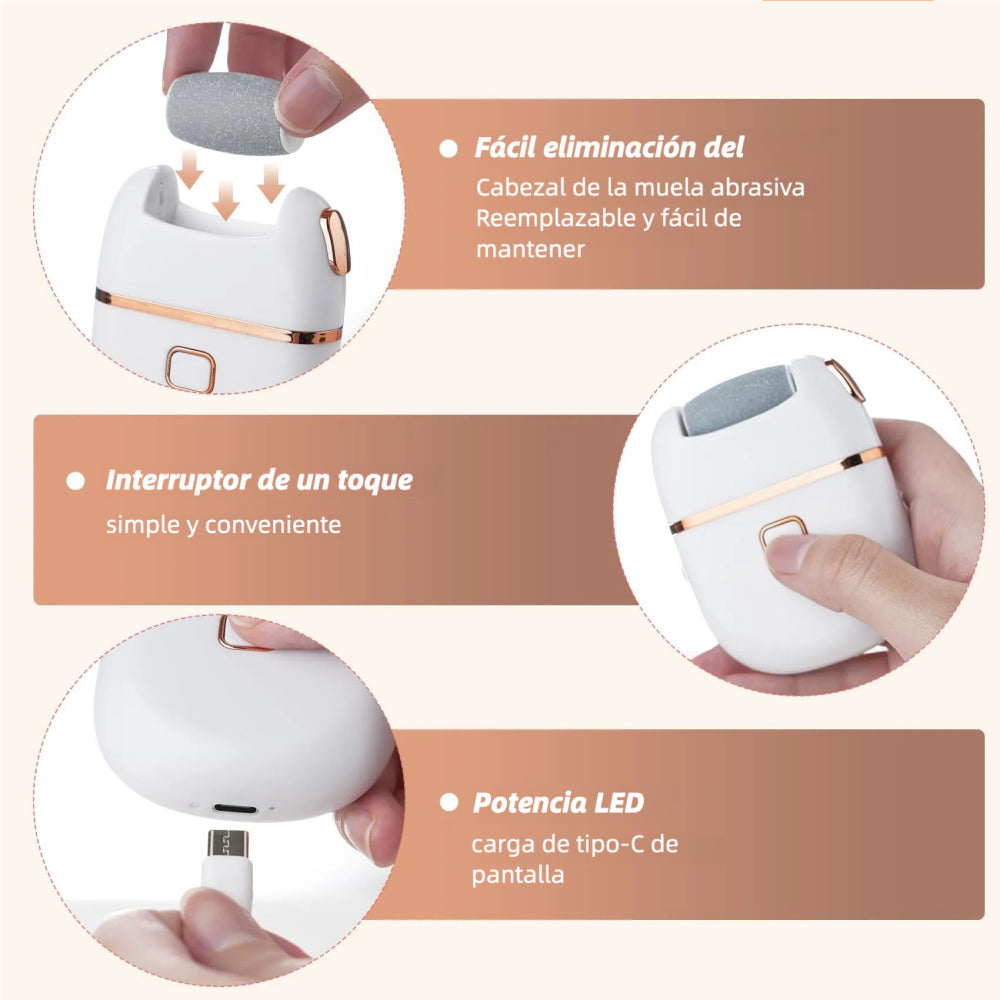 Fácil eliminación del

Cabezal de la muela abrasiva Reemplazable y fácil de mantener

Interruptor de un toque

simple y conveniente

Potencia LED

carga de tipo-C de pantalla