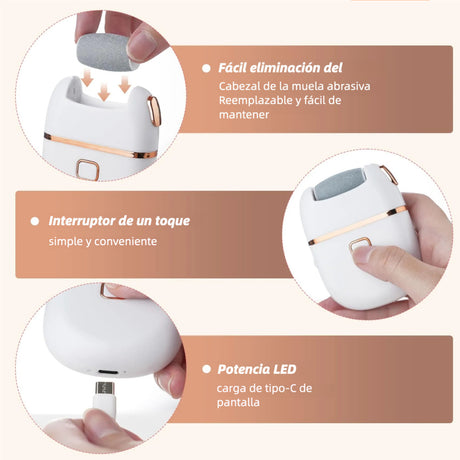 Fácil eliminación del

Cabezal de la muela abrasiva Reemplazable y fácil de mantener

Interruptor de un toque

simple y conveniente

Potencia LED

carga de tipo-C de pantalla