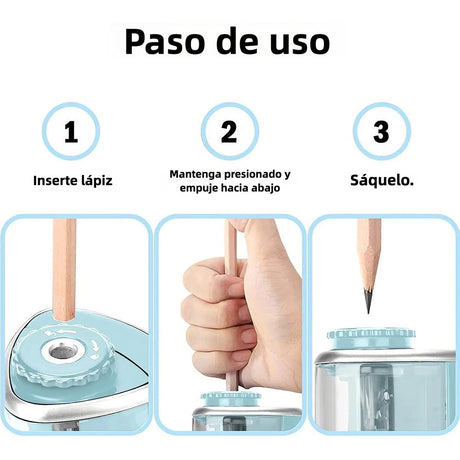 Paso de uso

1

Inserte lápiz

2

Mantenga presionado y empuje hacia abajo

3

Sáquelo.