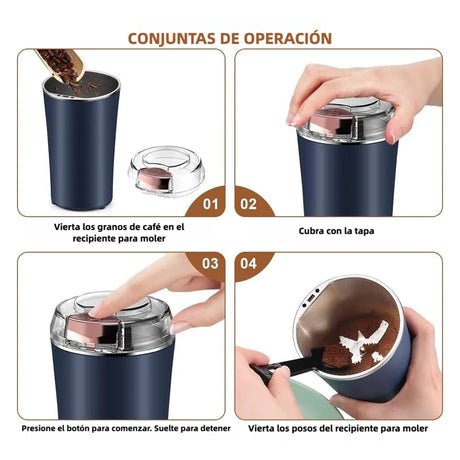 CONJUNTAS DE OPERACIÓN

01

Vierta los granos de café en el recipiente para moler

02

Cubra con la tapa

03

Presione el botón para comenzar. Suelte para detener

04

Vierta los posos del recipiente para moler