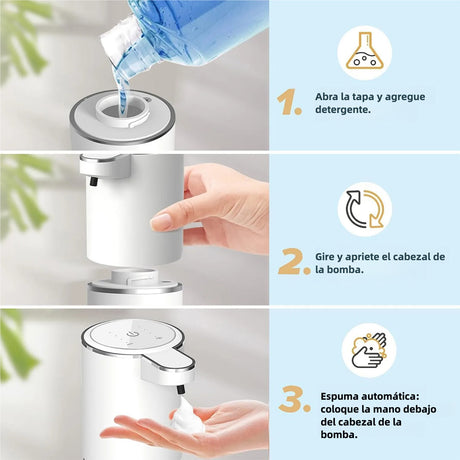 1. Abra la tapa y agregue detergente.

2. Gire y apriete el cabezal de la bomba.

3. Espuma automática: coloque la mano debajo del cabezal de la bomba.