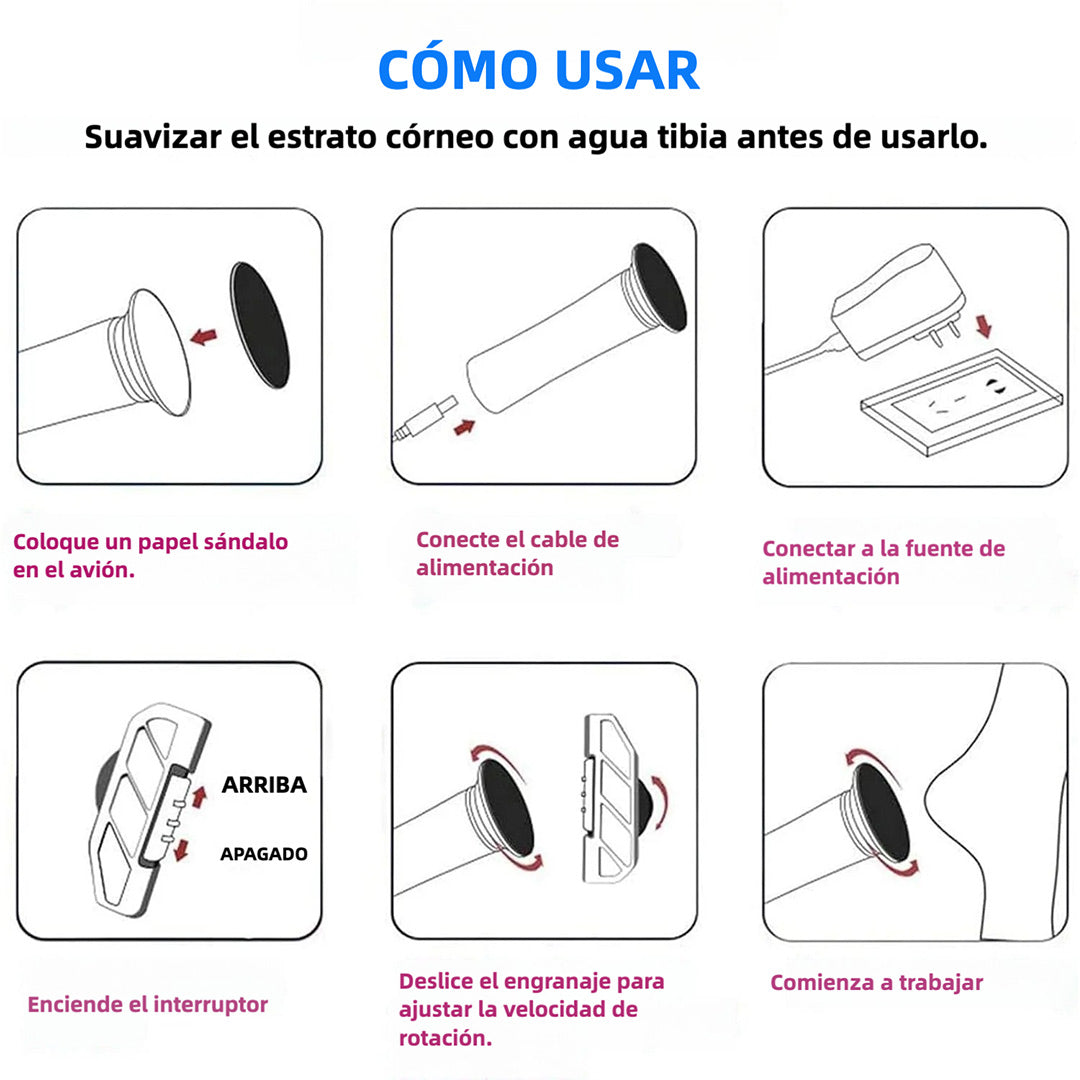 CÓMO USAR

Suavizar el estrato córneo con agua tibia antes de usarlo.

Coloque un papel sándalo en el avión.

Conecte el cable de alimentación

Conectar a la fuente de alimentación

ARRIBA

APAGADO

Enciende el interruptor

Deslice el engranaje para ajustar la velocidad de rotación.

Comienza a trabajar