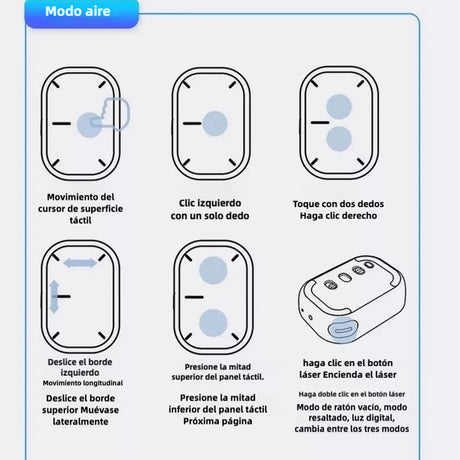 Modo aire

Movimiento del cursor de superficie táctil

Clic izquierdo con un solo dedo

Toque con dos dedos Haga clic derecho

Deslice el borde izquierdo
Movimiento longitudinal
Deslice el borde superior Muévase lateralmente

Presione la mitad superior del panel táctil.
Presione la mitad inferior del panel táctil Próxima página

haga clic en el botón láser Encienda el láser
Haga doble clic en el botón láser
Modo de ratón vacío, modo resaltado, luz digital, cambia entre los tres modos