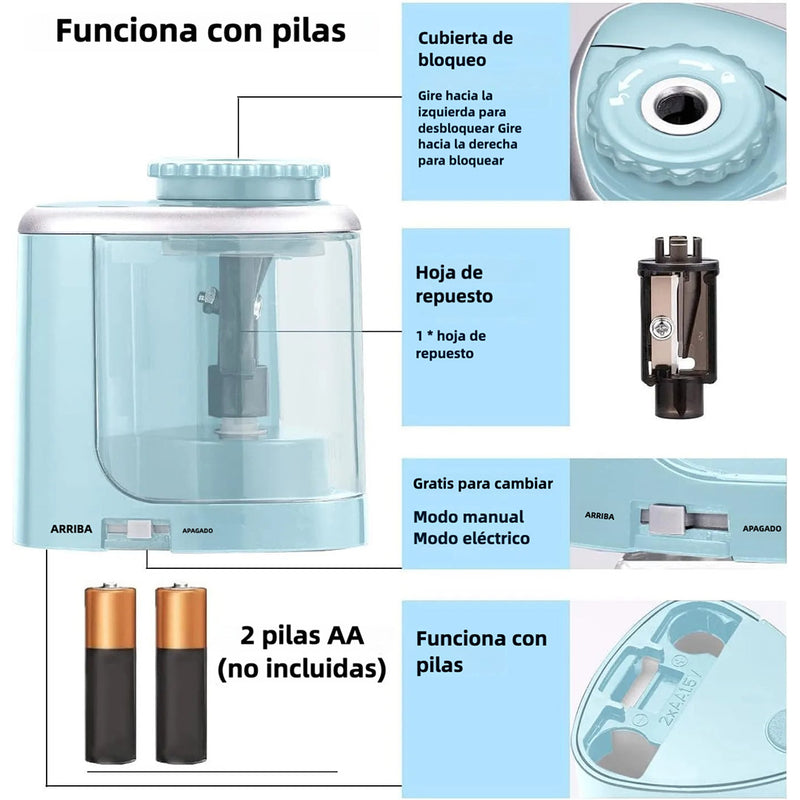 Funciona con pilas

Cubierta de bloqueo

Gire hacia la izquierda para desbloquear Gire hacia la derecha para bloquear

Hoja de repuesto

1 * hoja de repuesto

ARRIBA

APAGADO

Gratis para cambiar

Modo manual
Modo eléctrico

ARRIBA

APAGADO

2 pilas AA
(no incluidas)

Funciona con pilas

2xAA1.5V