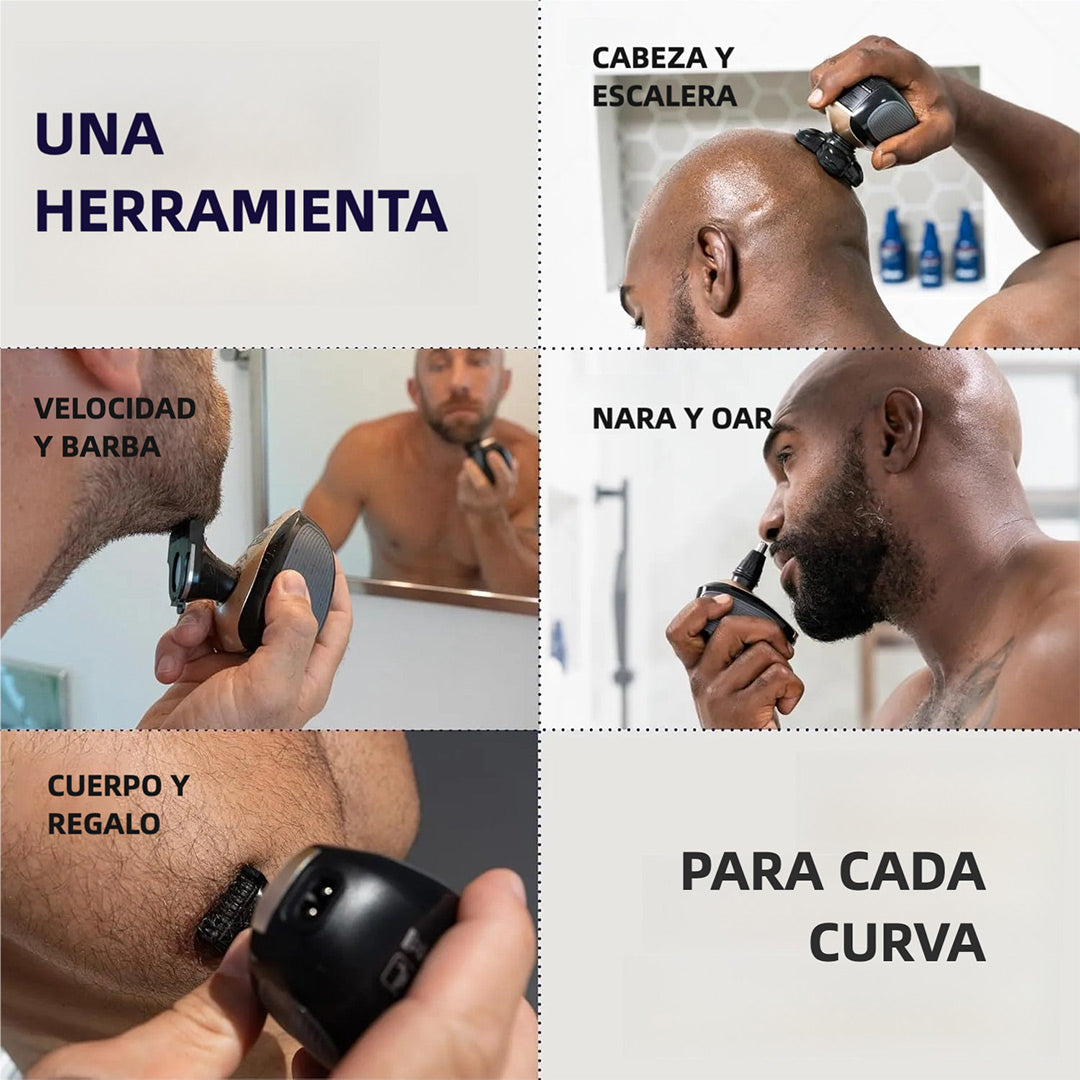 UNA HERRAMIENTA

CABEZA Y ESCALERA

VELOCIDAD Y BARBA

NARA Y OAR

CUERPO Y REGALO

PARA CADA CURVA