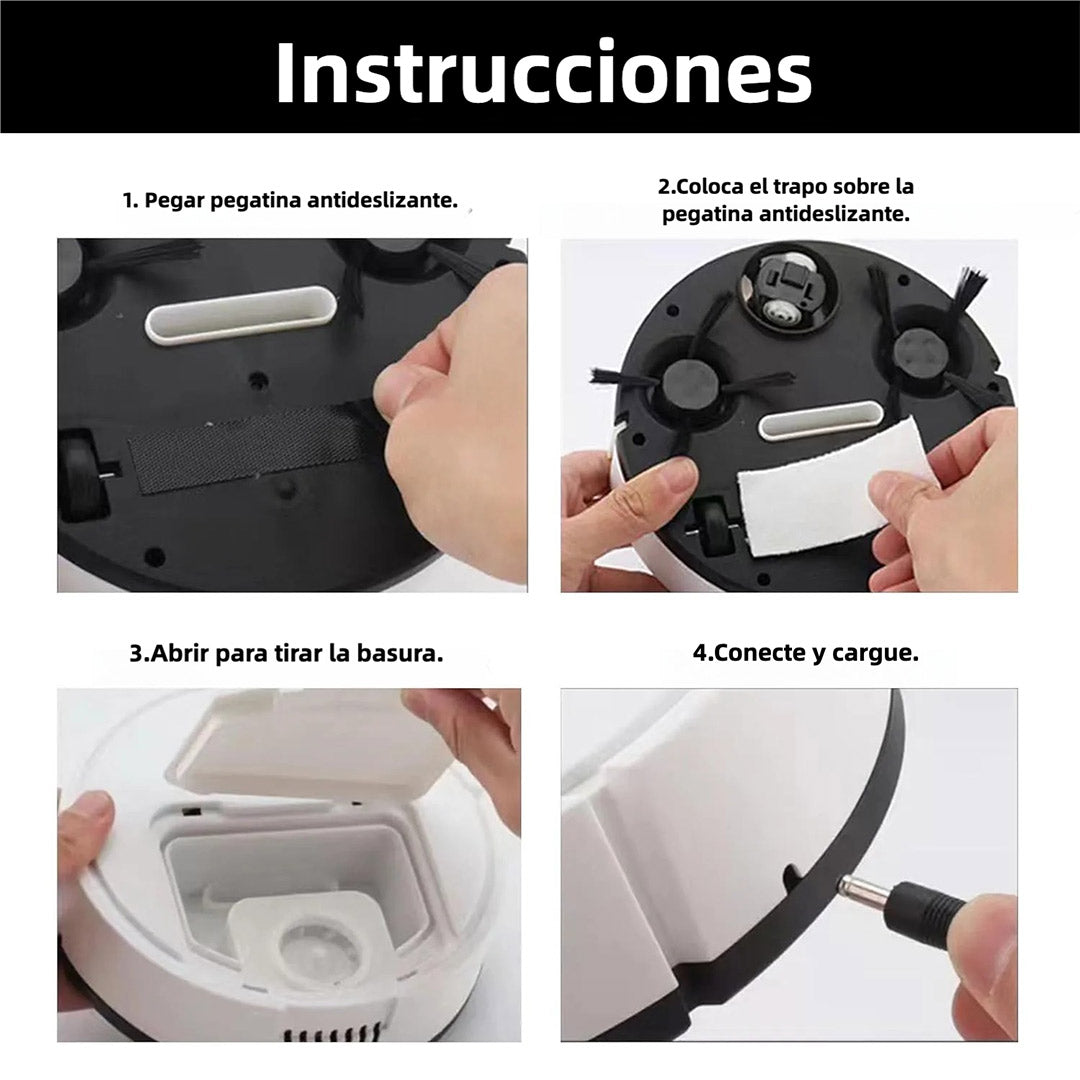 Instrucciones

1. Pegar pegatina antideslizante.

2.Coloca el trapo sobre la pegatina antideslizante.

3.Abrir para tirar la basura.

4.Conecte y cargue.