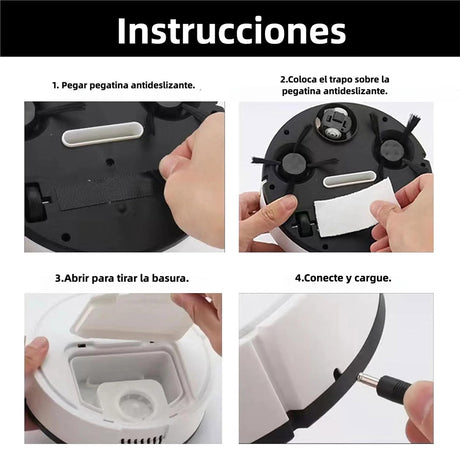 Instrucciones

1. Pegar pegatina antideslizante.

2.Coloca el trapo sobre la pegatina antideslizante.

3.Abrir para tirar la basura.

4.Conecte y cargue.